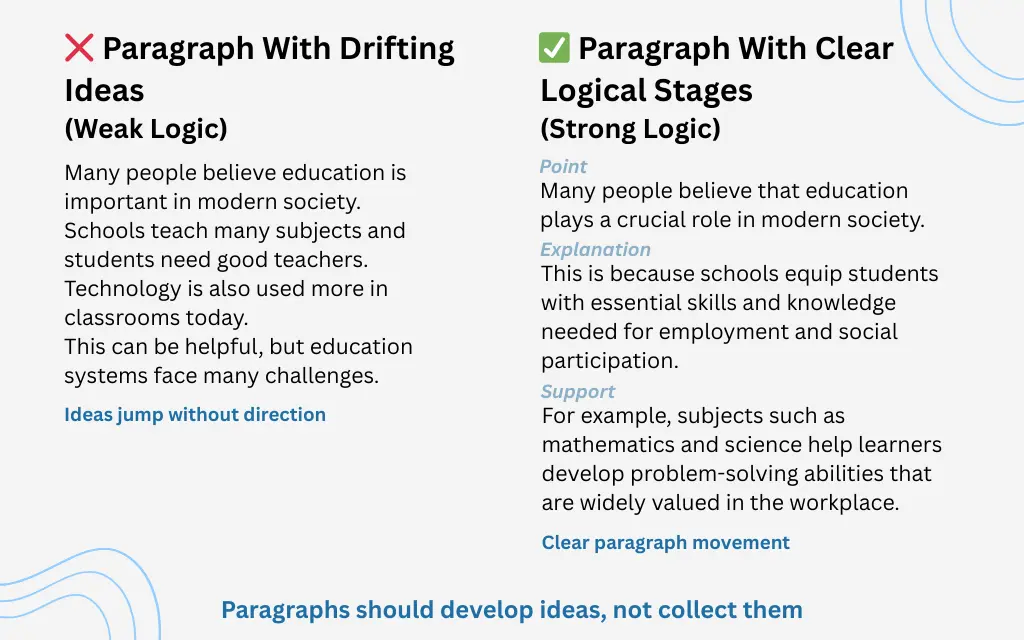 ❌ Paragraph With Drifting Ideas
(Weak Logic)

Many people believe education is important in modern society. Schools teach many subjects and students need good teachers. Technology is also used more in classrooms today.
This can be helpful, but education systems face many challenges.

Ideas jump without direction

✅ Paragraph With Clear Logical Stages
(Strong Logic)

Point
Many people believe that education plays a crucial role in modern society.

Explanation
This is because schools equip students with essential skills and knowledge needed for employment and social participation.

Support
For example, subjects such as mathematics and science help learners develop problem-solving abilities that are widely valued in the workplace.

Clear paragraph movement

Paragraphs should develop ideas, not collect them